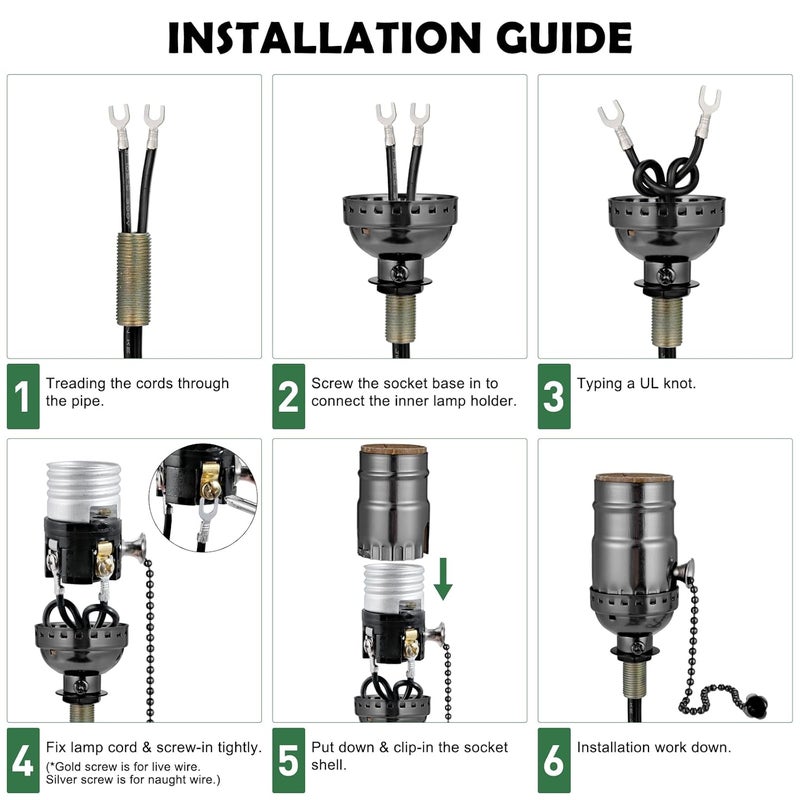 INSTALLATION GUIDE

1 Treading the cords through the pipe.

2 Screw the socket base in to connect the inner lamp holder.

3 Typing a UL knot.

4 Fix lamp cord & screw-in tightly.
(*Gold screw is for live wire. Silver screw is for naught wire.)

5 Put down & clip-in the socket shell.

6 Installation work down.